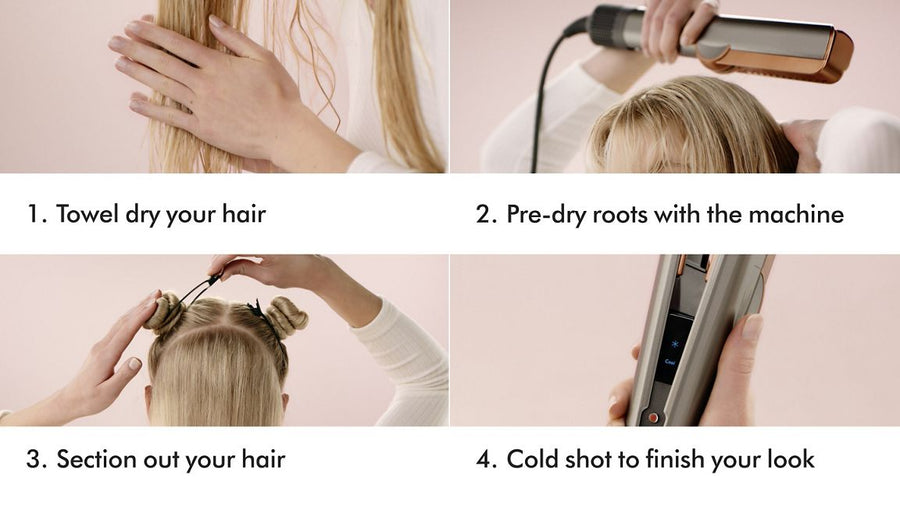 1. Towel dry your hair

2. Pre-dry roots with the machine

3. Section out your hair

Cool

4. Cold shot to finish your look