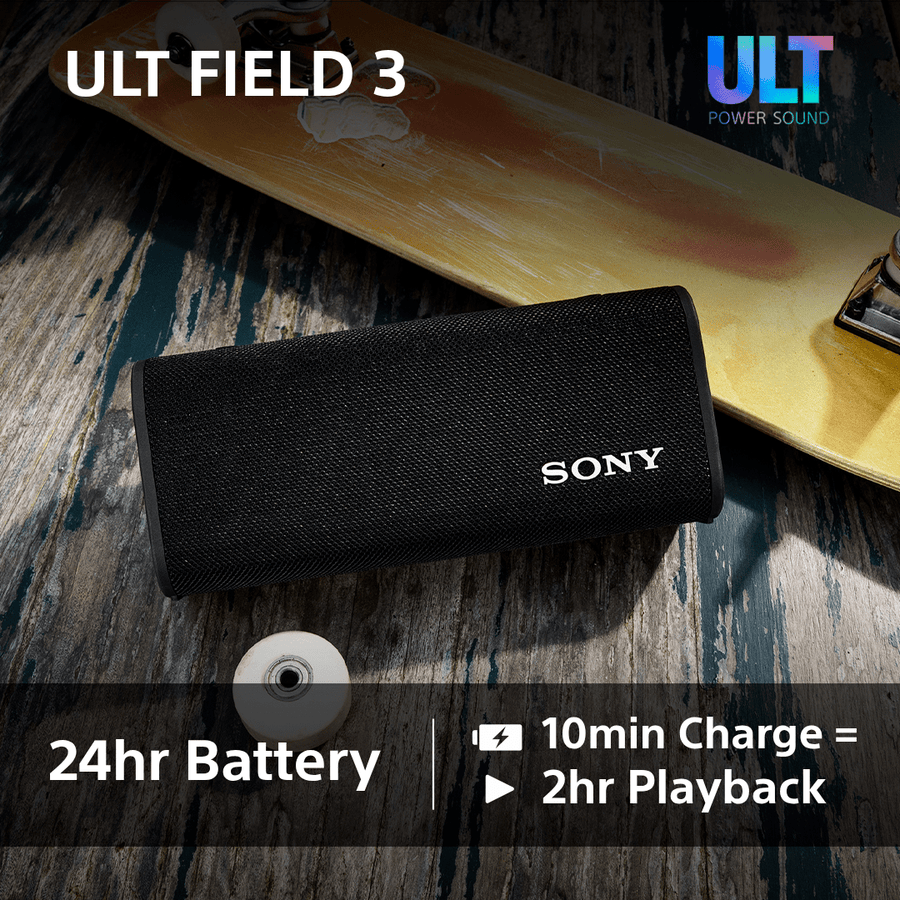 ULT FIELD 3

ULT
POWER SOUND

SONY

24hr Battery

10min Charge =
2hr Playback