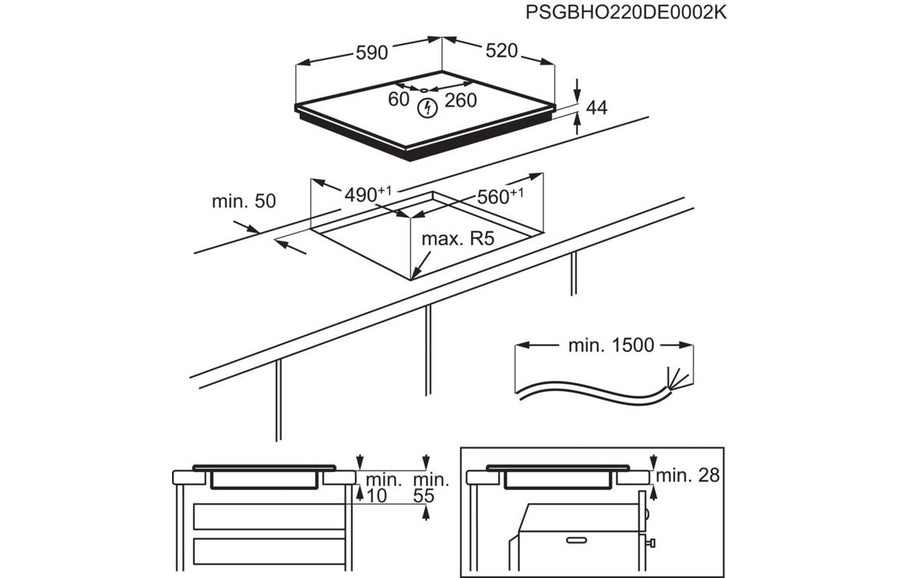 PSGBHO220DE0002K

590
520
60
260
44

min. 50
$490^{+1}$
$560^{+1}$
max. R5

min. 1500

min.
10
min.
55

min. 28