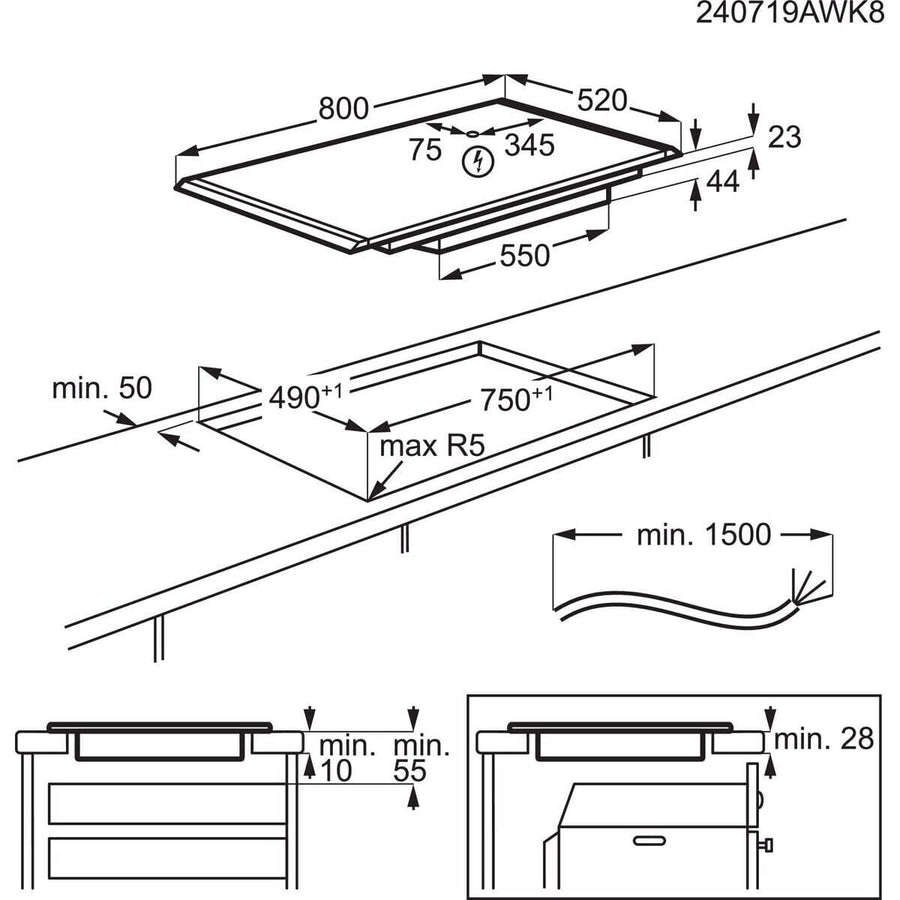 240719AWK8

800
520
75
345
23
44
550

min. 50
$490^{+1}$
$750^{+1}$
max R5

min. 1500

min.
10
min.
55

min. 28