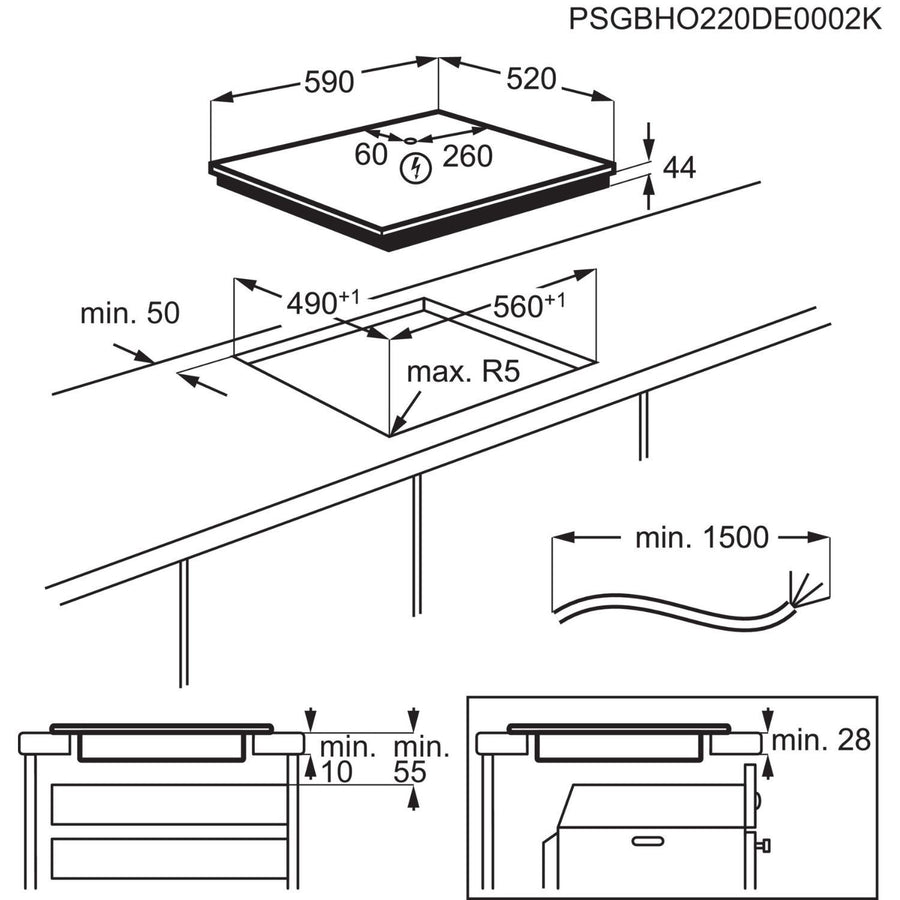 PSGBHO220DE0002K

590

520

60

260

44

min. 50

$490^{+1}$

$560^{+1}$

max. R5

min. 1500

min. 10

min. 55

min. 28